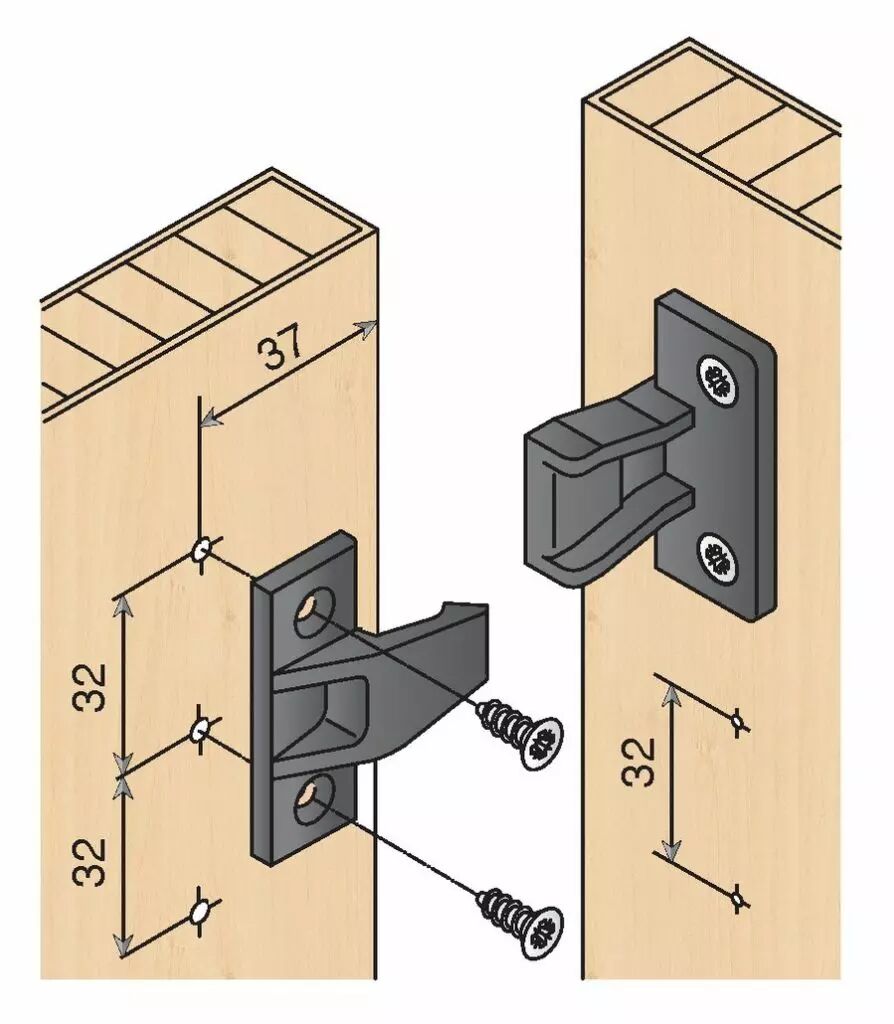 37

32

32

32