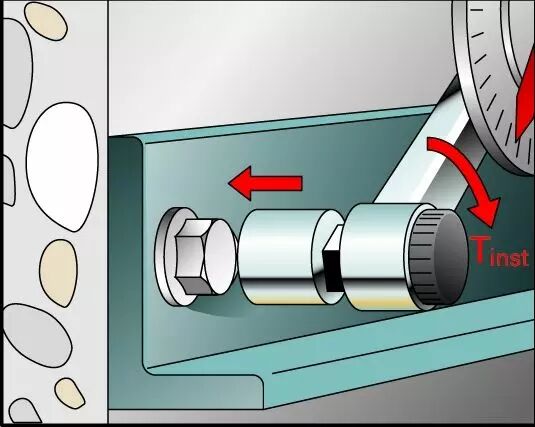 $T_{inst}$