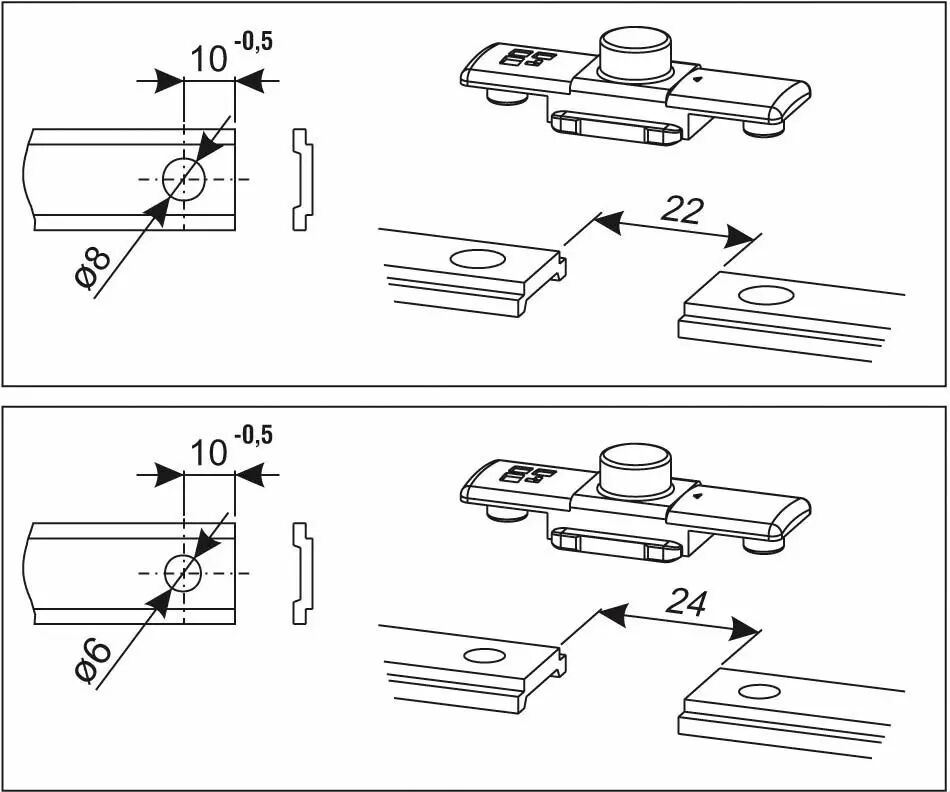 $10^{-0,5}$

ø8

22

$10^{-0,5}$

ø6

24