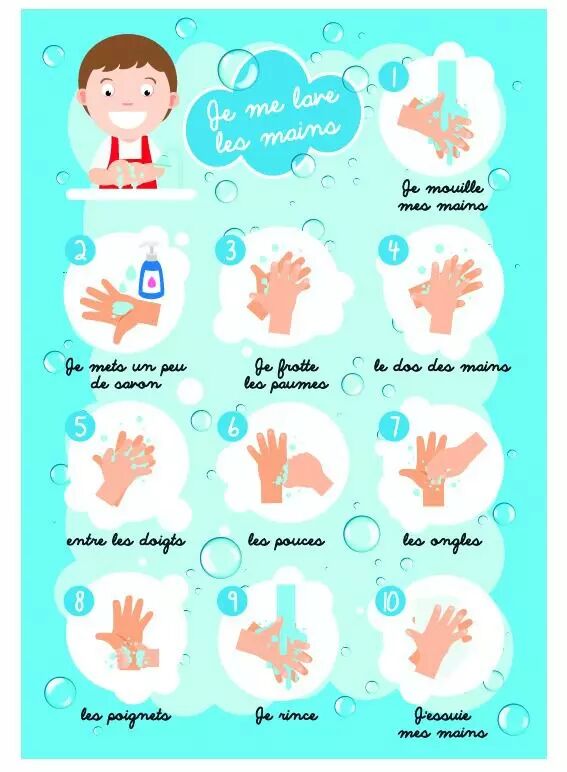 Je me lave les mains

1
Je mouille mes mains

2
Je mets un peu de savon

3
Je frotte les paumes

4
le dos des mains

5
entre les doigts

6
les pouces

7
les ongles

8
les poignets

9
Je rince

10
J'essuie mes mains