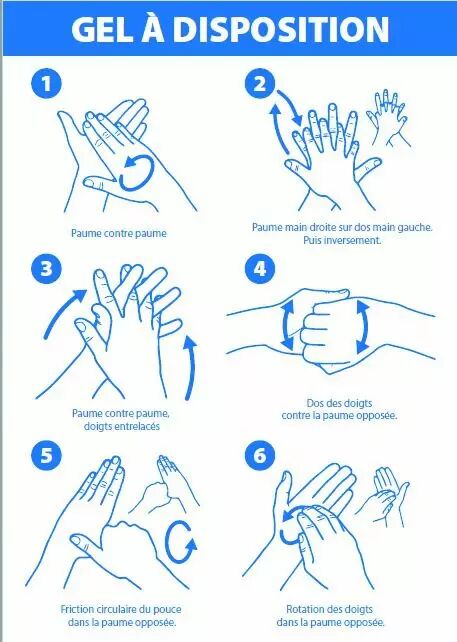 GEL À DISPOSITION

1

Paume contre paume

2

Paume main droite sur dos main gauche. Puis inversement.

3

Paume contre paume, doigts entrelacés

4

Dos des doigts contre la paume opposée.

5

Friction circulaire du pouce dans la paume opposée.

6

Rotation des doigts dans la paume opposée.