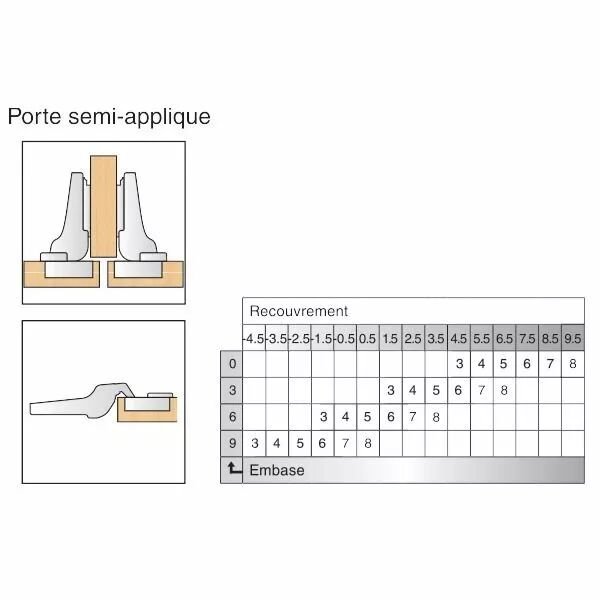 Porte semi-applique

Recouvrement

| | -4.5 | -3.5 | -2.5 | -1.5 | -0.5 | 0.5 | 1.5 | 2.5 | 3.5 | 4.5 | 5.5 | 6.5 | 7.5 | 8.5 | 9.5 |
|---|---|---|---|---|---|---|---|---|---|---|---|---|---|---|---|
| 0 | | | | | | | | | | 3 | 4 | 5 | 6 | 7 | 8 |
| 3 | | | | | | | 3 | 4 | 5 | 6 | 7 | 8 | | | |
| 6 | | | | 3 | 4 | 5 | 6 | 7 | 8 | | | | | | |
| 9 | 3 | 4 | 5 | 6 | 7 | 8 | | | | | | | | | |

Embase