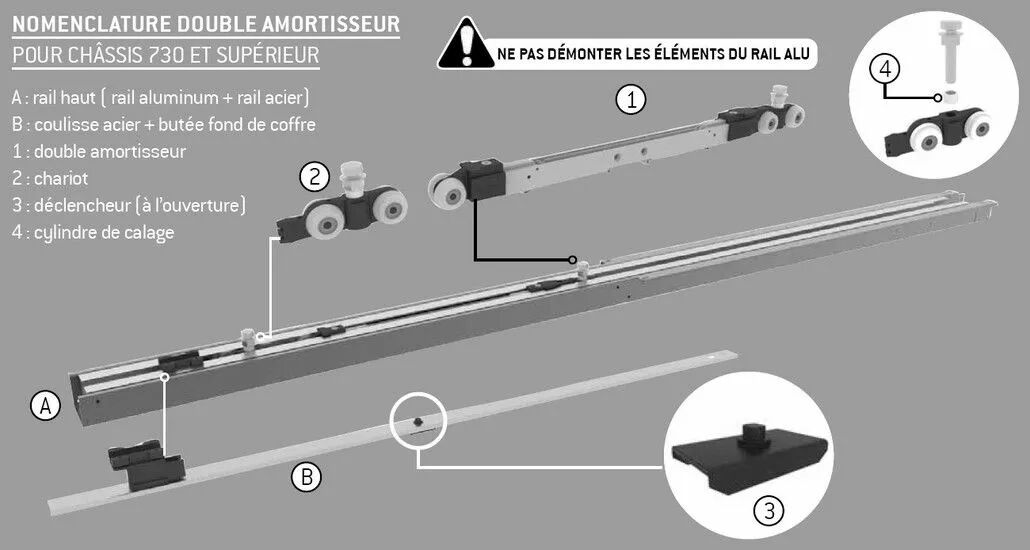 NOMENCLATURE DOUBLE AMORTISSEUR
POUR CHÂSSIS 730 ET SUPÉRIEUR

NE PAS DÉMONTER LES ÉLÉMENTS DU RAIL ALU

A : rail haut ( rail aluminum + rail acier)
B : coulisse acier + butée fond de coffre
1 : double amortisseur
2 : chariot
3 : déclencheur (à l'ouverture)
4 : cylindre de calage

1

2

4

A

B

3