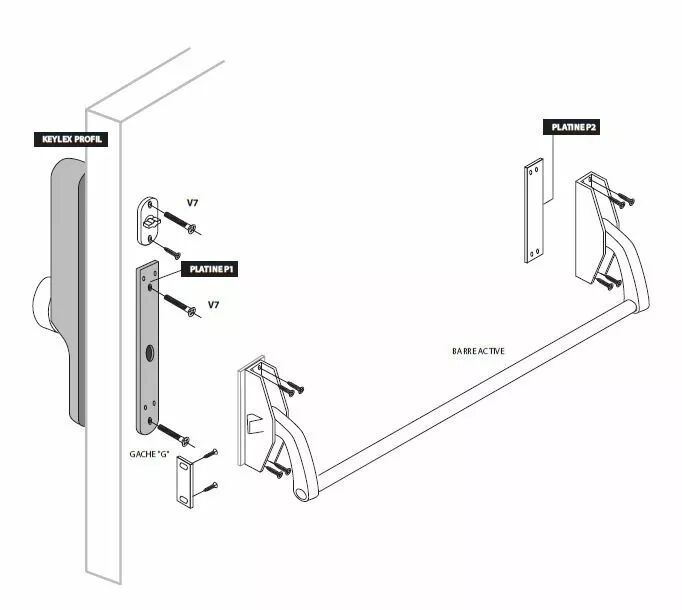 KEYLEX PROFIL

PLATINE P2

V7

PLATINE P1

V7

BARRE ACTIVE

GACHE "G"