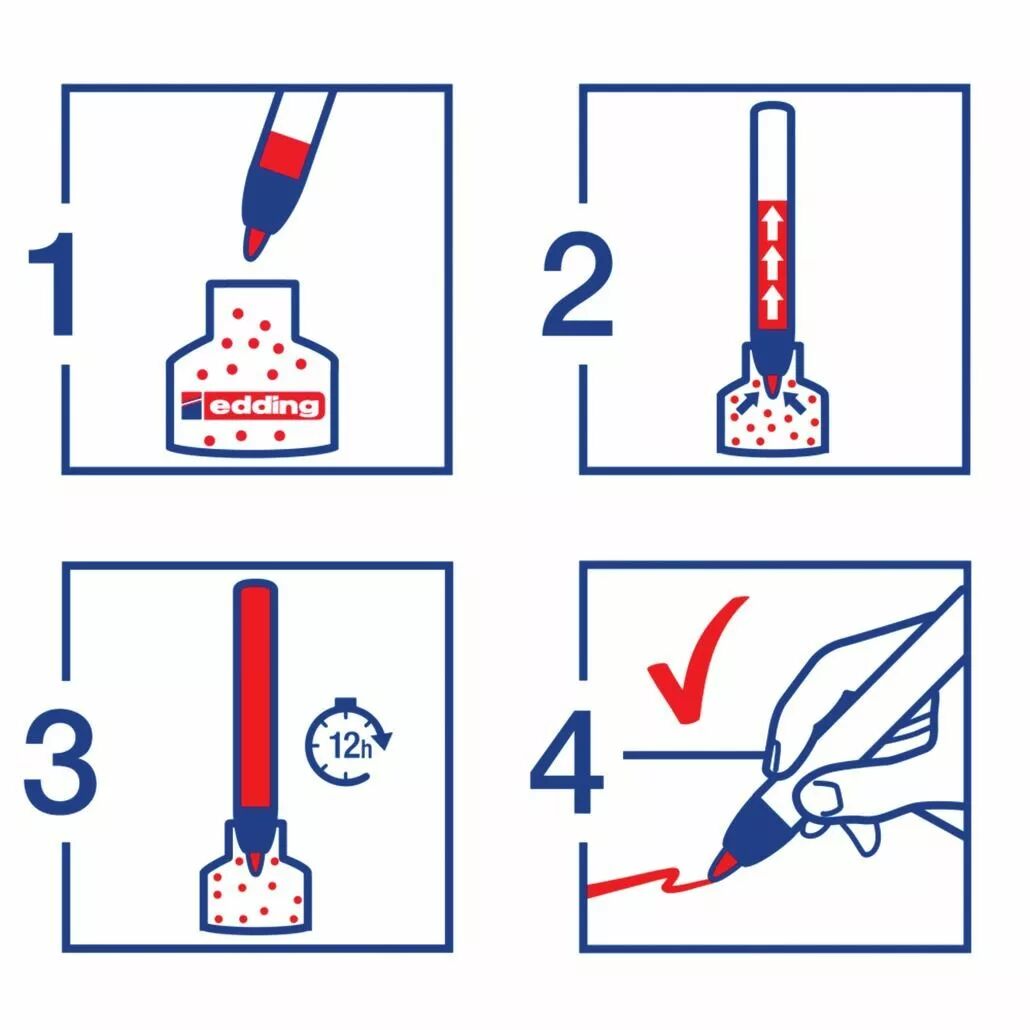 1

edding

2

3

12h

4