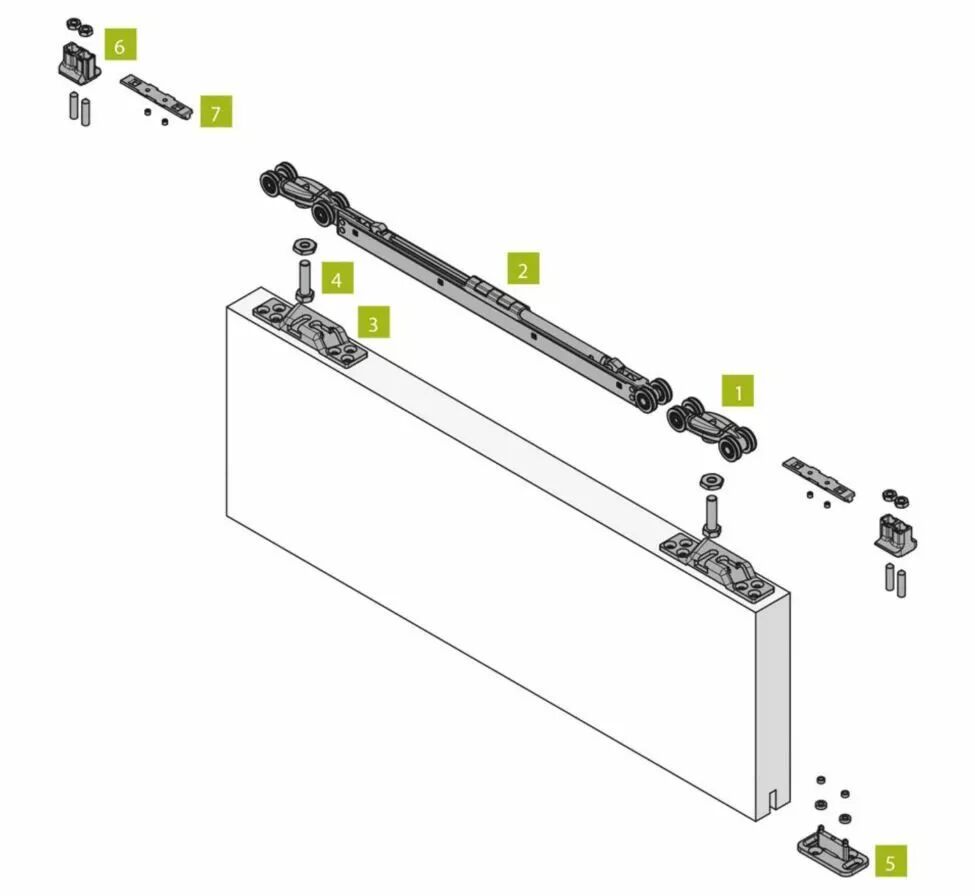 6
7
2
4
3
1
5