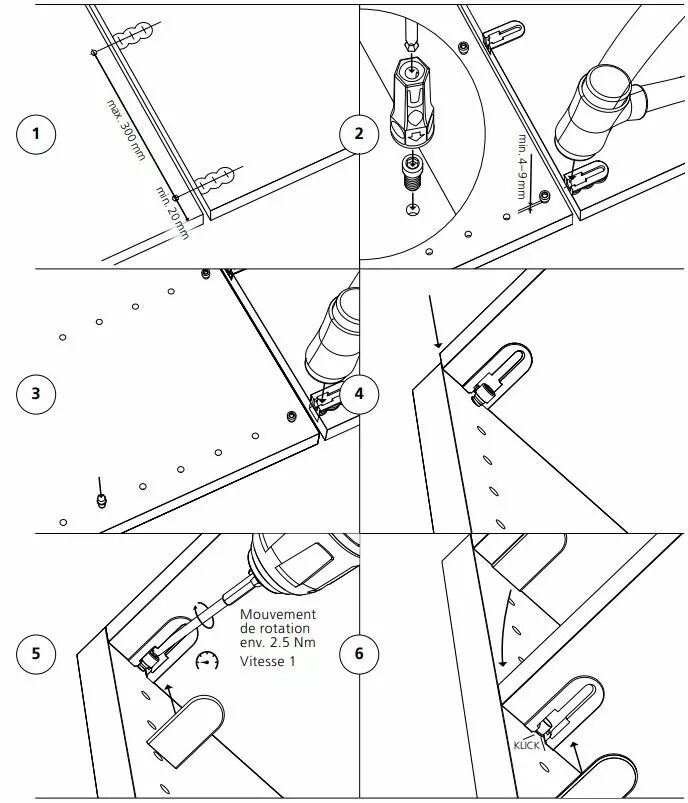 1

max. 300 mm

min. 20 mm

2

min. 4–9 mm

3

4

5

Mouvement de rotation env. 2.5 Nm

Vitesse 1

6

KLICK