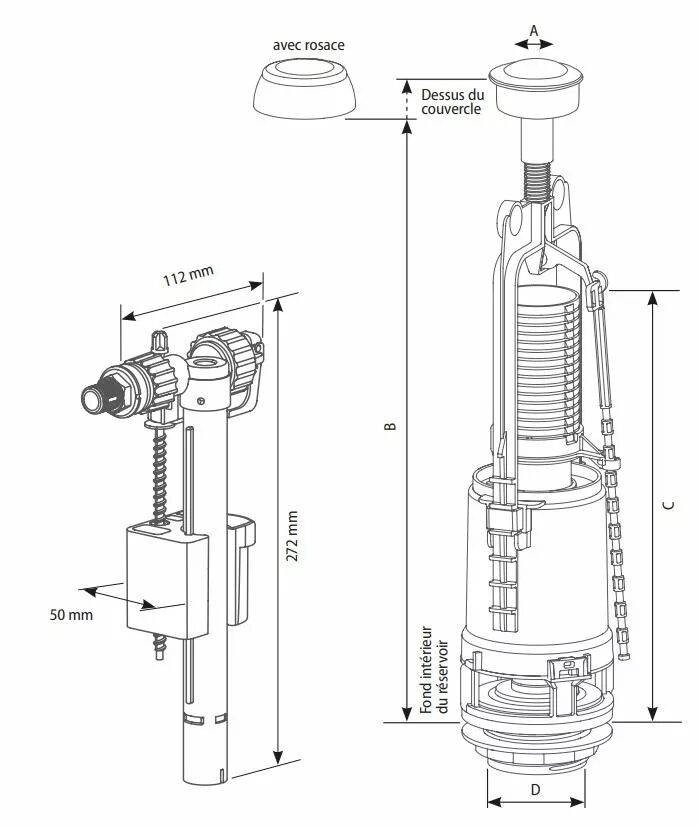 avec rosace

A

Dessus du couvercle

112 mm

272 mm

50 mm

B

C

Fond intérieur du réservoir

D