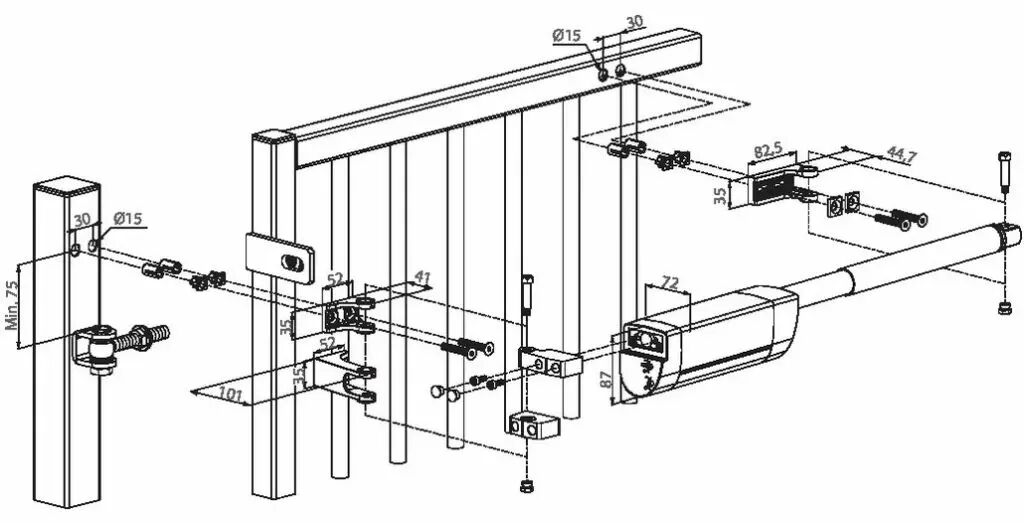 Ø15
30
82,5
44,7
35
30
Ø15
Min. 75
52
41
35
52
35
101
72
87