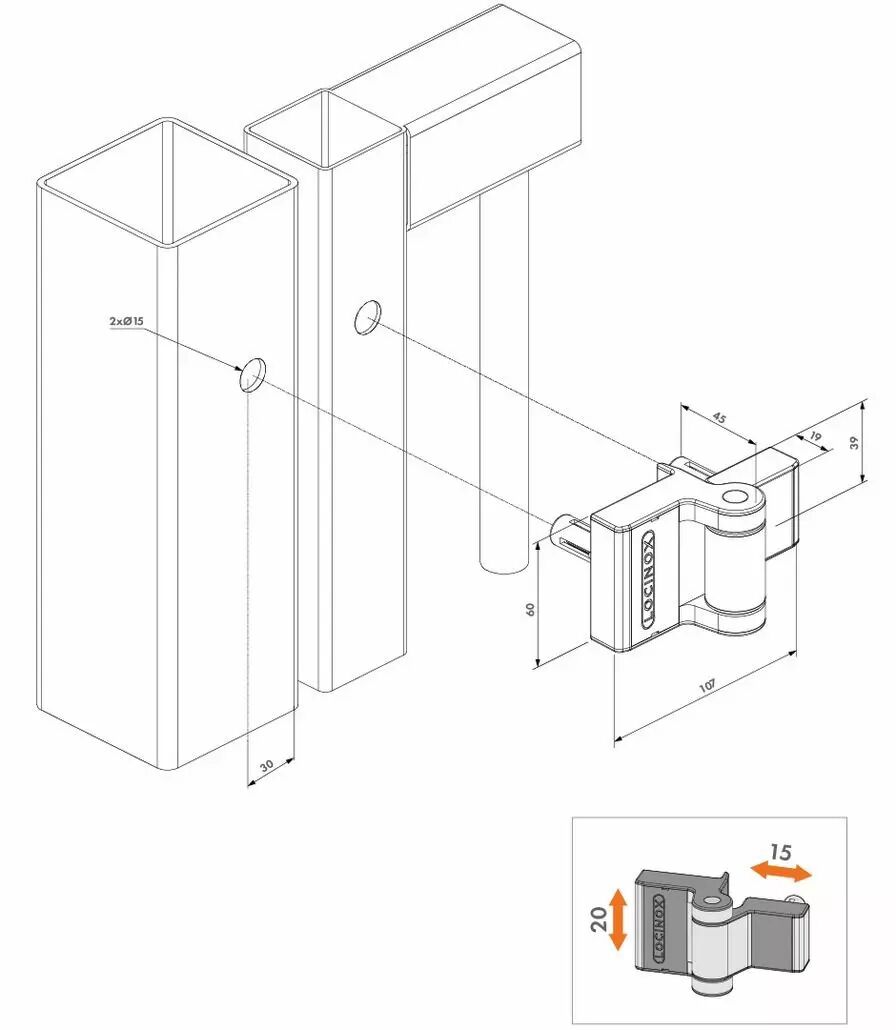 2xØ15

45

19

39

LOCINOX

60

107

30

15

20

LOCINOX