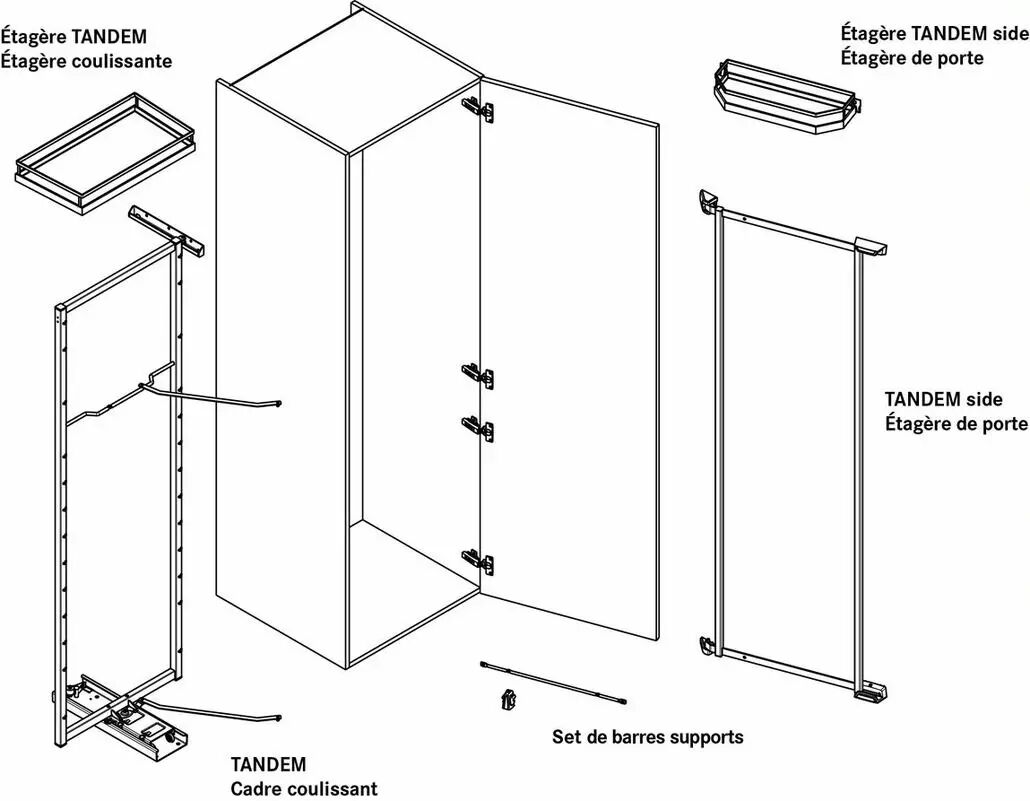 Étagère TANDEM
Étagère coulissante

Étagère TANDEM side
Étagère de porte

TANDEM side
Étagère de porte

Set de barres supports

TANDEM
Cadre coulissant