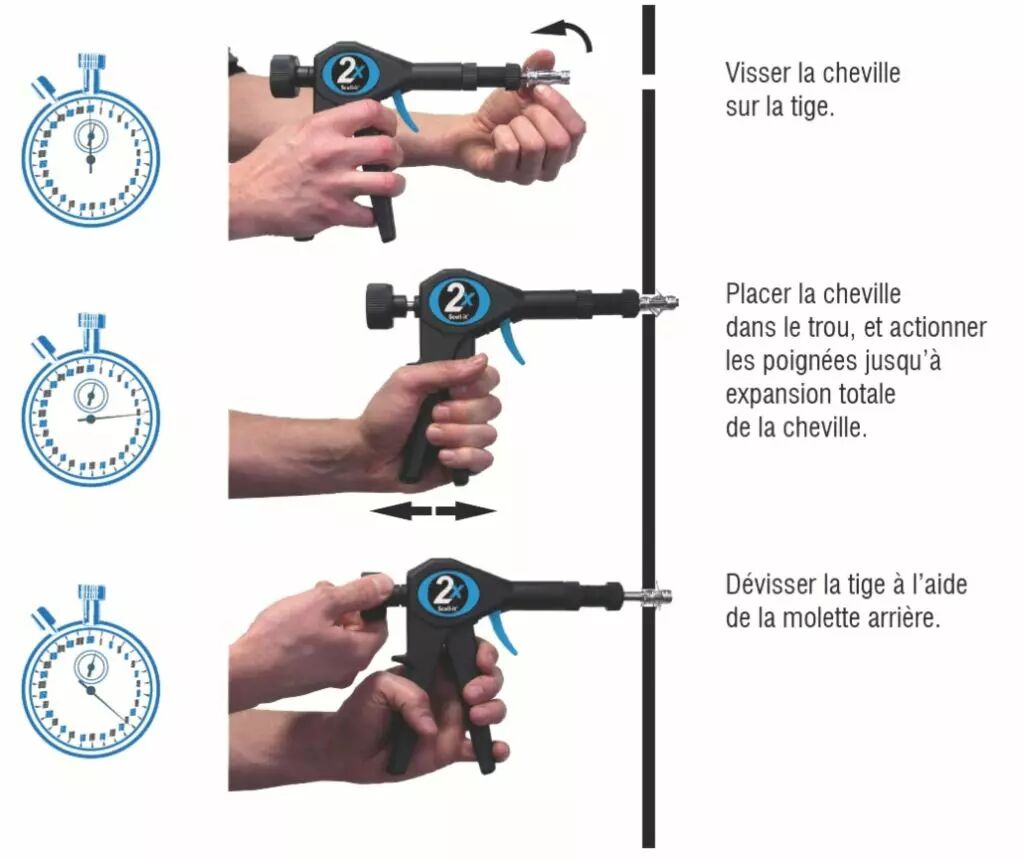 2x
Scell-it

Visser la cheville sur la tige.

2x
Scell-it

Placer la cheville dans le trou, et actionner les poignées jusqu'à expansion totale de la cheville.

2x
Scell-it

Dévisser la tige à l'aide de la molette arrière.