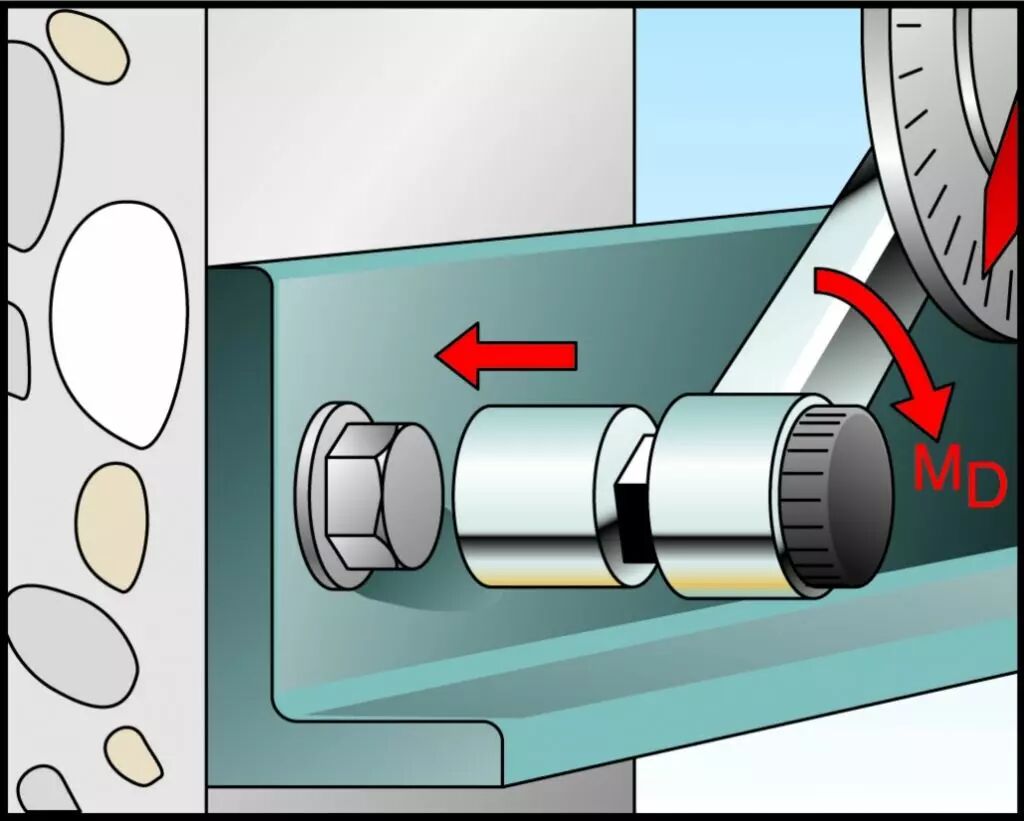 $M_D$