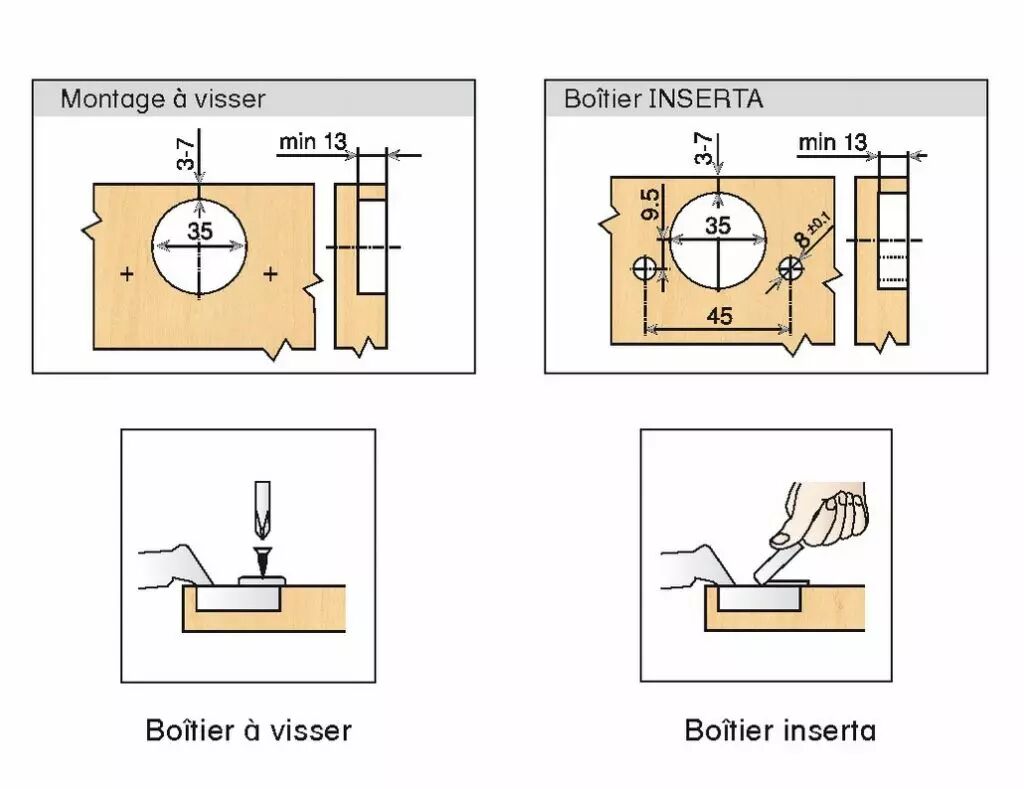 Montage à visser

3-7

min 13

35

Boîtier INSERTA

3-7

min 13

9.5

35

$8^{\pm 0.1}$

45

Boîtier à visser

Boîtier inserta